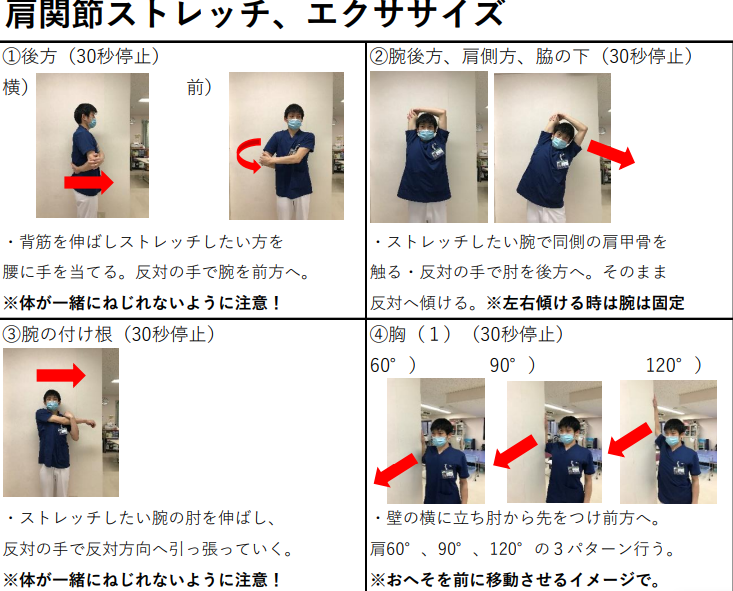 肩関節ストレッチ、エクササイズ

①後方（30秒停止）

横）

前）

・背筋を伸ばしストレッチしたい方を腰に手を当てる。反対の手で腕を前方へ。

※体が一緒にねじれないように注意！

②腕後方、肩側方、脇の下（30秒停止）

・ストレッチしたい腕で同側の肩甲骨を触る・反対の手で肘を後方へ。そのまま反対へ傾ける。※左右傾ける時は腕は固定

③腕の付け根（30秒停止）

・ストレッチしたい腕の肘を伸ばし、反対の手で反対方向へ引っ張っていく。

※体が一緒にねじれないように注意！

④胸（１）（30秒停止）

60°）

90°）

120°）

・壁の横に立ち肘から先をつけ前方へ。肩60°、90°、120°の３パターン行う。

※おへそを前に移動させるイメージで。